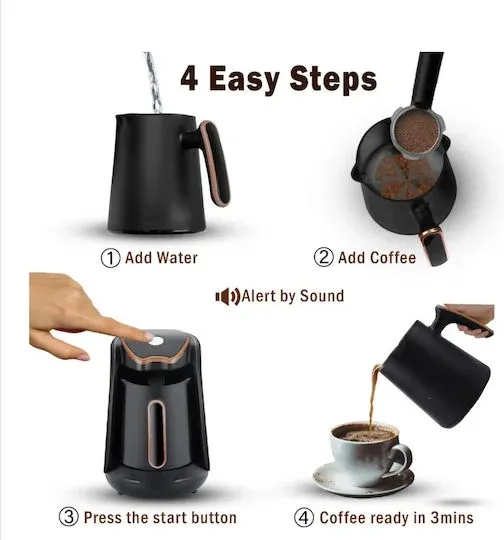 4 Easy Steps

① Add Water

② Add Coffee

Alert by Sound

③ Press the start button

④ Coffee ready in 3mins