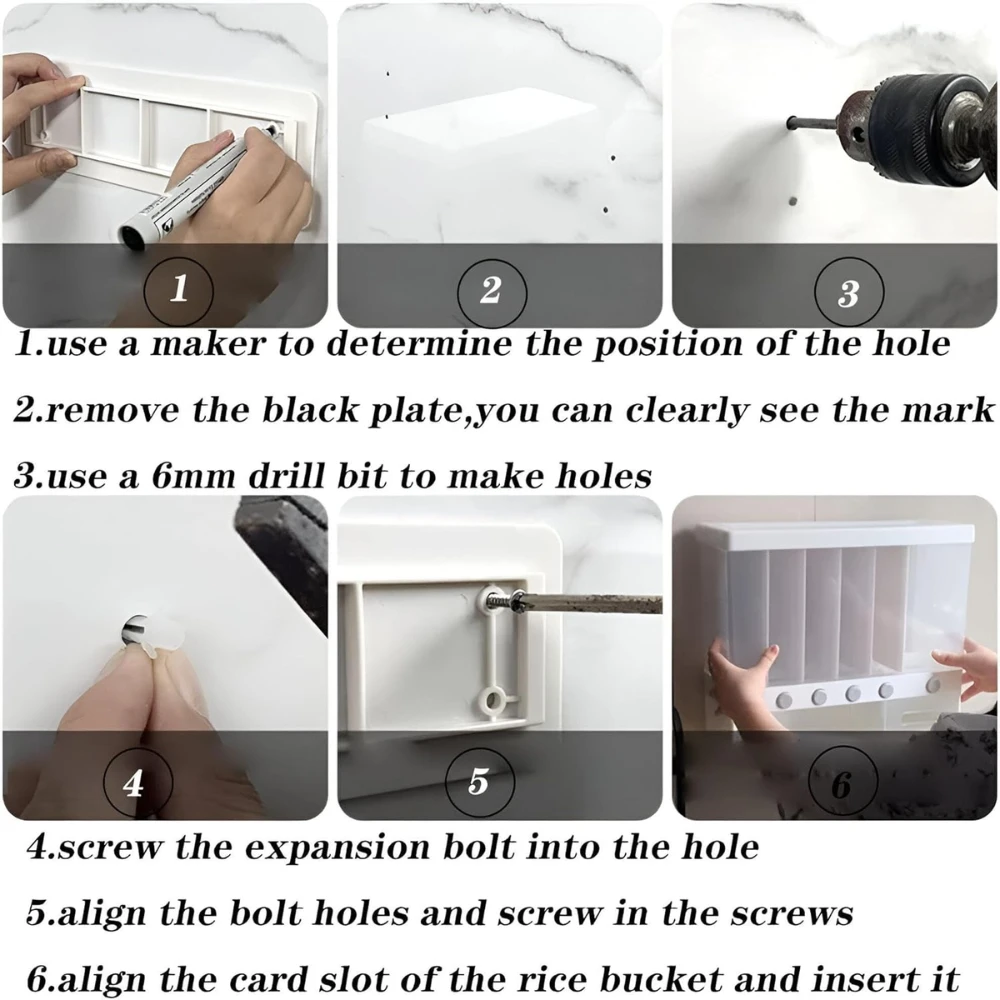 1

2

3

1.use a maker to determine the position of the hole

2.remove the black plate,you can clearly see the mark

3.use a 6mm drill bit to make holes

4

5

6

4.screw the expansion bolt into the hole

5.align the bolt holes and screw in the screws

6.align the card slot of the rice bucket and insert it