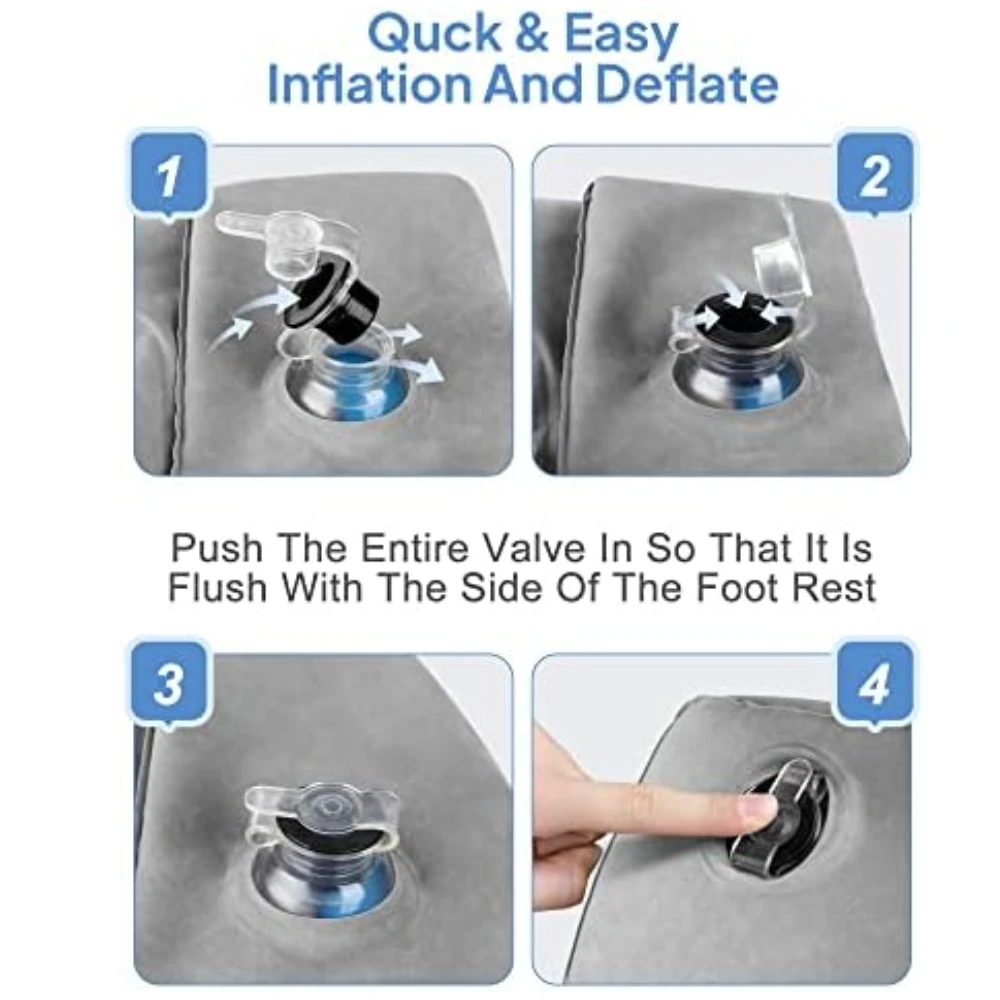 Quck & Easy
Inflation And Deflate

1

2

Push The Entire Valve In So That It Is Flush With The Side Of The Foot Rest

3

4