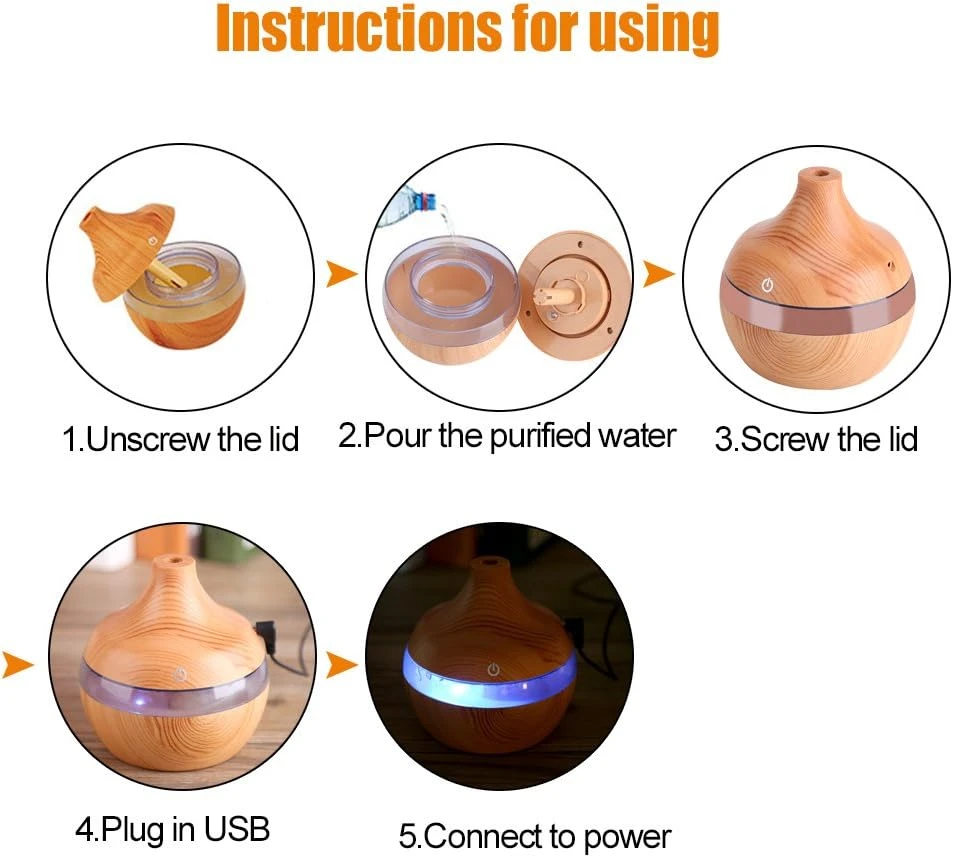 Instructions for using

1.Unscrew the lid

2.Pour the purified water

3.Screw the lid

4.Plug in USB

5.Connect to power